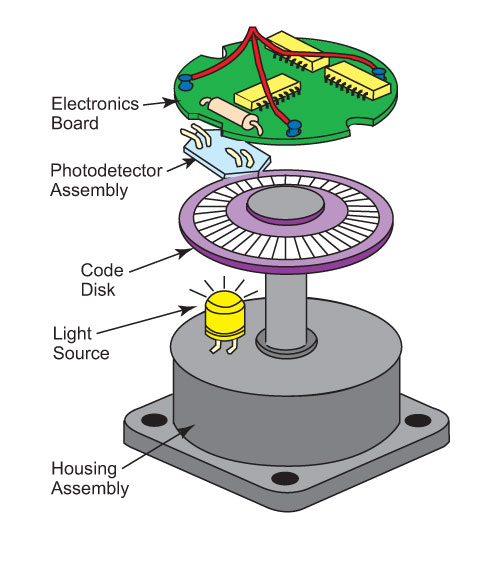 Electronics Board

Photodetector Assembly

Code Disk

Light Source

Housing Assembly